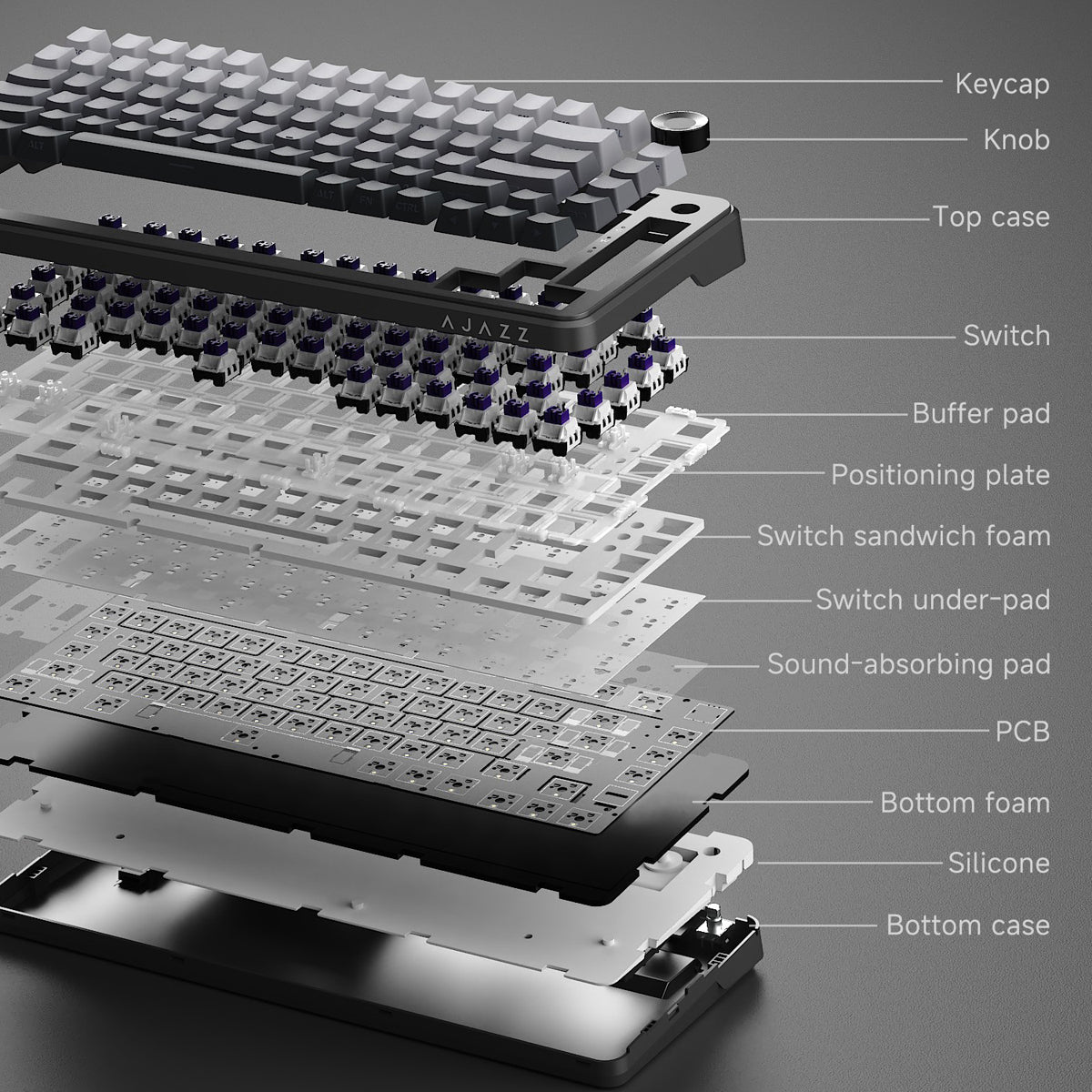 Keycap
Knob
Top case
Switch
Buffer pad
Positioning plate
Switch sandwich foam
Switch under-pad
Sound-absorbing pad
PCB
Bottom foam
Silicone
Bottom case

ALT
ALT
FN
CTRL
AJAZZ